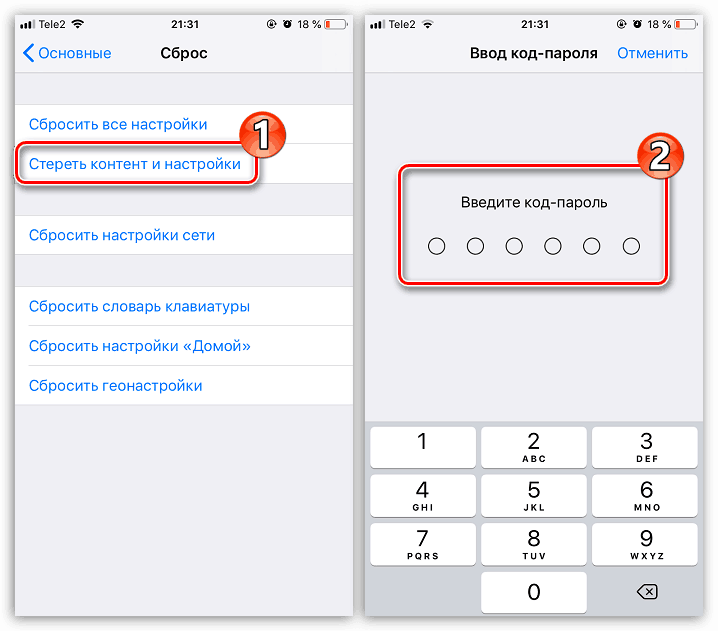 Tele2 21:31 18 %

Основные Сброс

Сбросить все настройки

Стереть контент и настройки

1

Сбросить настройки сети

Сбросить словарь клавиатуры

Сбросить настройки «Домой»

Сбросить геонастройки

Tele2 21:31 18 %

Ввод код-пароля Отменить

2

Введите код-пароль

1
2 ABC
3 DEF
4 GHI
5 JKL
6 MNO
7 PQRS
8 TUV
9 WXYZ
0