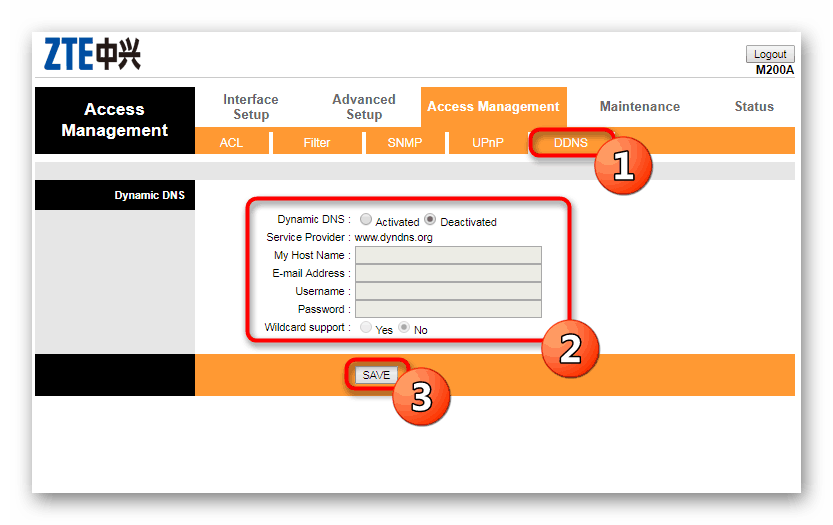 ZTE中兴

Logout
M200A

Access Management

Interface Setup
Advanced Setup
Access Management
Maintenance
Status

ACL
Filter
SNMP
UPnP
DDNS

1

Dynamic DNS

Dynamic DNS : Activated Deactivated
Service Provider : www.dyndns.org
My Host Name :
E-mail Address :
Username :
Password :
Wildcard support : Yes No

2

SAVE

3