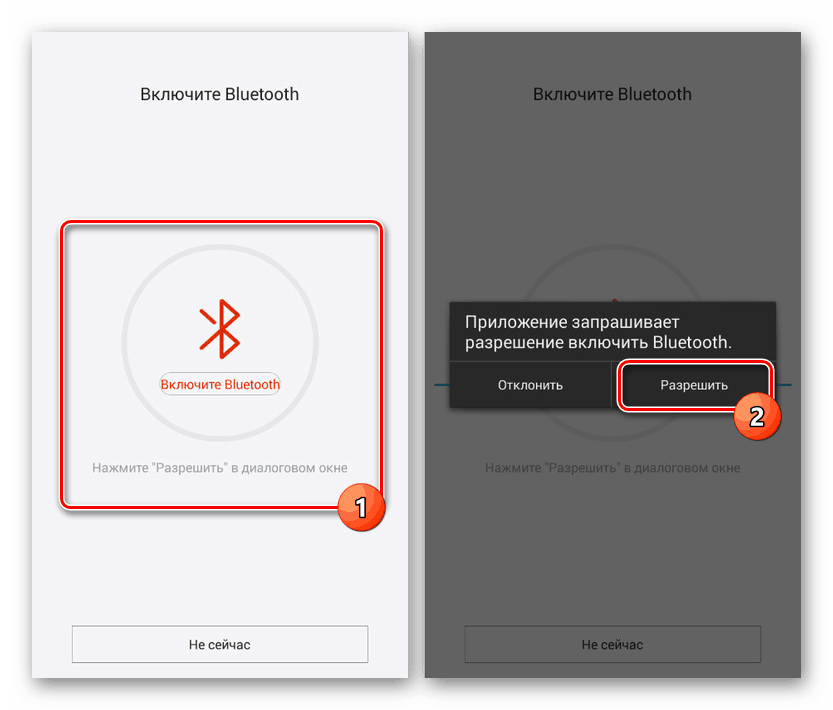 Включите Bluetooth

Включите Bluetooth

Нажмите "Разрешить" в диалоговом окне

1

Не сейчас

Включите Bluetooth

Приложение запрашивает разрешение включить Bluetooth.

Отклонить

Разрешить

2

Нажмите "Разрешить" в диалоговом окне

Не сейчас