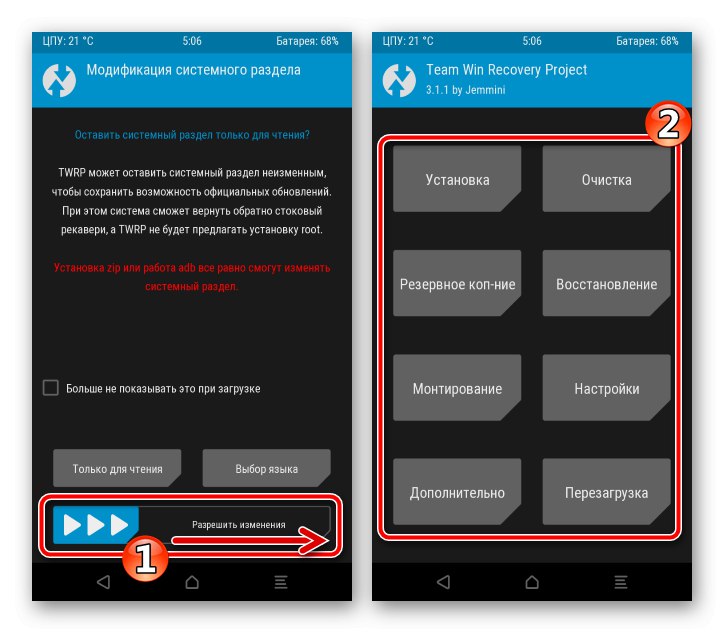 ЦПУ: 21 °C
5:06
Батарея: 68%

Модификация системного раздела

Оставить системный раздел только для чтения?

TWRP может оставить системный раздел неизменным, чтобы сохранить возможность официальных обновлений. При этом система сможет вернуть обратно стоковый рекавери, а TWRP не будет предлагать установку root.

Установка zip или работа adb все равно смогут изменять системный раздел.

Больше не показывать это при загрузке

Только для чтения
Выбор языка

Разрешить изменения

1

ЦПУ: 21 °C
5:06
Батарея: 68%

Team Win Recovery Project
3.1.1 by Jemmini

2

Установка
Очистка
Резервное коп-ние
Восстановление
Монтирование
Настройки
Дополнительно
Перезагрузка