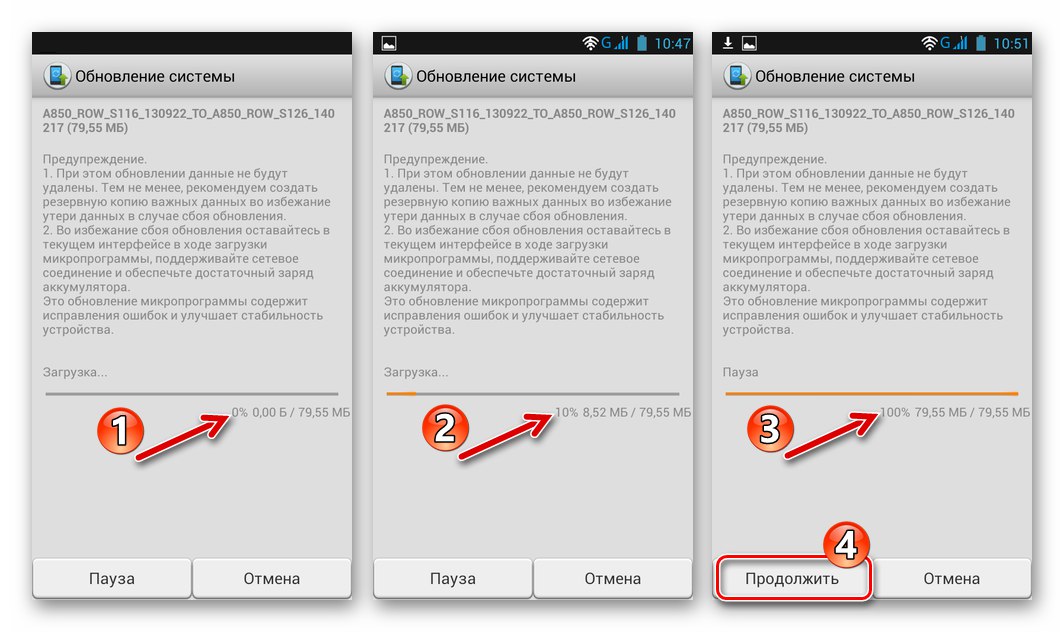 Обновление системы

A850_ROW_S116_130922_TO_A850_ROW_S126_140217 (79,55 МБ)

Предупреждение.
1. При этом обновлении данные не будут удалены. Тем не менее, рекомендуем создать резервную копию важных данных во избежание утери данных в случае сбоя обновления.
2. Во избежание сбоя обновления оставайтесь в текущем интерфейсе в ходе загрузки микропрограммы, поддерживайте сетевое соединение и обеспечьте достаточный заряд аккумулятора.
Это обновление микропрограммы содержит исправления ошибок и улучшает стабильность устройства.

Загрузка...

0% 0,00 Б / 79,55 МБ

1

Пауза

Отмена

G 10:47

Обновление системы

A850_ROW_S116_130922_TO_A850_ROW_S126_140217 (79,55 МБ)

Предупреждение.
1. При этом обновлении данные не будут удалены. Тем не менее, рекомендуем создать резервную копию важных данных во избежание утери данных в случае сбоя обновления.
2. Во избежание сбоя обновления оставайтесь в текущем интерфейсе в ходе загрузки микропрограммы, поддерживайте сетевое соединение и обеспечьте достаточный заряд аккумулятора.
Это обновление микропрограммы содержит исправления ошибок и улучшает стабильность устройства.

Загрузка...

10% 8,52 МБ / 79,55 МБ

2

Пауза

Отмена

G 10:51

Обновление системы

A850_ROW_S116_130922_TO_A850_ROW_S126_140217 (79,55 МБ)

Предупреждение.
1. При этом обновлении данные не будут удалены. Тем не менее, рекомендуем создать резервную копию важных данных во избежание утери данных в случае сбоя обновления.
2. Во избежание сбоя обновления оставайтесь в текущем интерфейсе в ходе загрузки микропрограммы, поддерживайте сетевое соединение и обеспечьте достаточный заряд аккумулятора.
Это обновление микропрограммы содержит исправления ошибок и улучшает стабильность устройства.

Пауза

100% 79,55 МБ / 79,55 МБ

3

4

Продолжить

Отмена