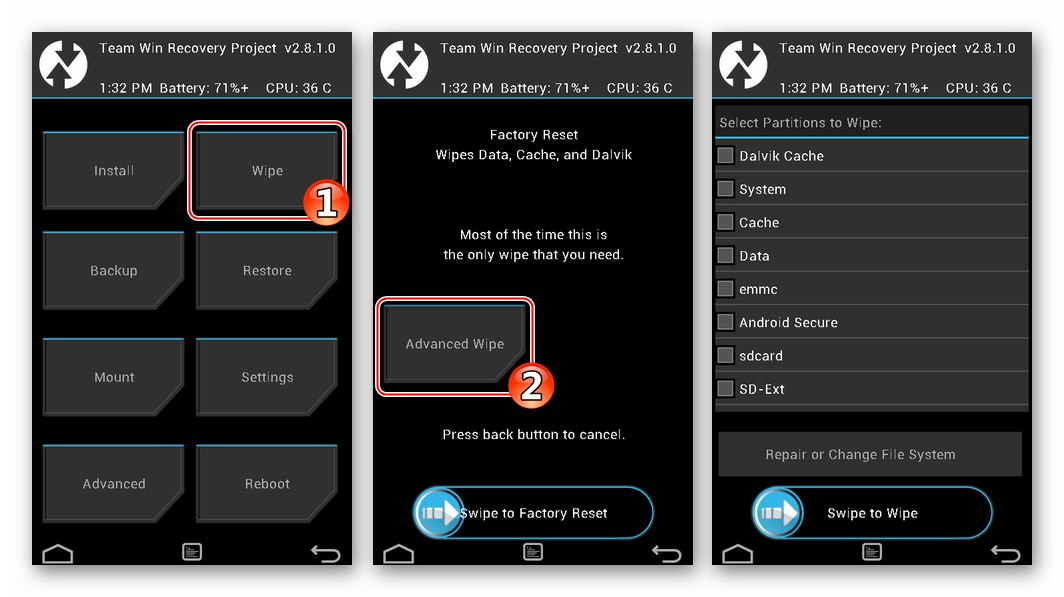 Team Win Recovery Project v2.8.1.0
1:32 PM Battery: 71%+ CPU: 36 C

Install
Wipe
1
Backup
Restore
Mount
Settings
Advanced
Reboot

Team Win Recovery Project v2.8.1.0
1:32 PM Battery: 71%+ CPU: 36 C

Factory Reset
Wipes Data, Cache, and Dalvik

Most of the time this is
the only wipe that you need.

Advanced Wipe
2

Press back button to cancel.

Swipe to Factory Reset

Team Win Recovery Project v2.8.1.0
1:32 PM Battery: 71%+ CPU: 36 C

Select Partitions to Wipe:
Dalvik Cache
System
Cache
Data
emmc
Android Secure
sdcard
SD-Ext

Repair or Change File System

Swipe to Wipe