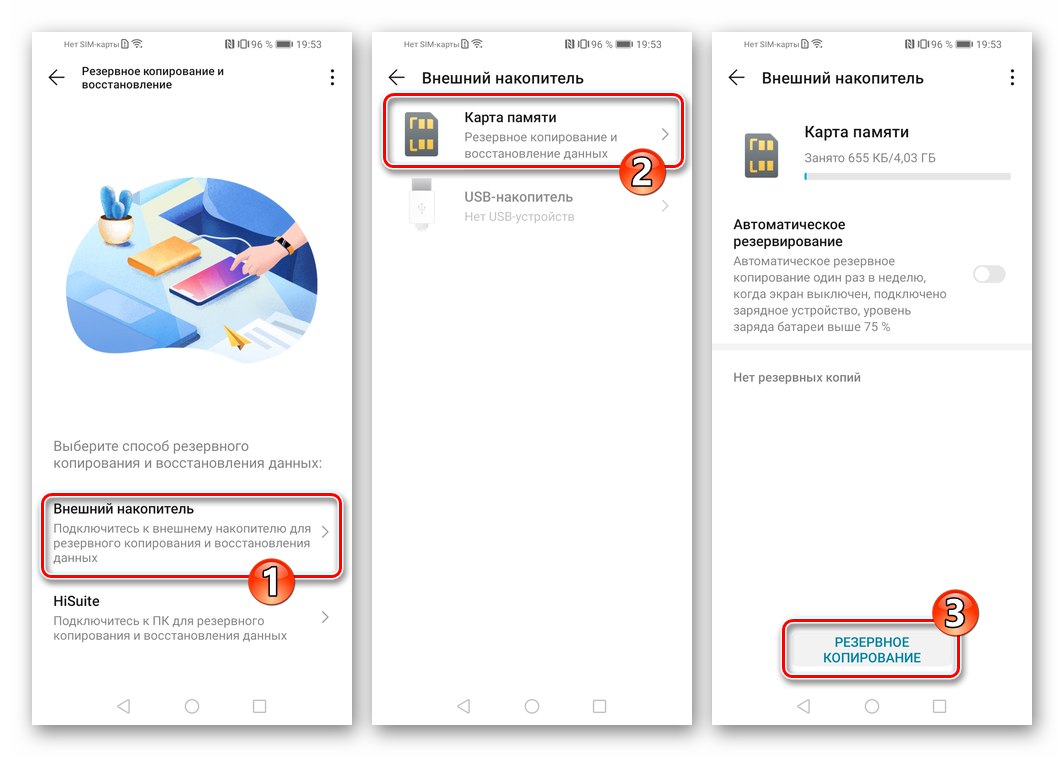 Нет SIM-карты 96 % 19:53

Резервное копирование и восстановление

Выберите способ резервного копирования и восстановления данных:

Внешний накопитель
Подключитесь к внешнему накопителю для резервного копирования и восстановления данных

1

HiSuite
Подключитесь к ПК для резервного копирования и восстановления данных

Нет SIM-карты 96 % 19:53

Внешний накопитель

Карта памяти
Резервное копирование и восстановление данных

2

USB-накопитель
Нет USB-устройств

Нет SIM-карты 96 % 19:53

Внешний накопитель

Карта памяти
Занято 655 КБ/4,03 ГБ

Автоматическое резервирование
Автоматическое резервное копирование один раз в неделю, когда экран выключен, подключено зарядное устройство, уровень заряда батареи выше 75 %

Нет резервных копий

3

РЕЗЕРВНОЕ КОПИРОВАНИЕ