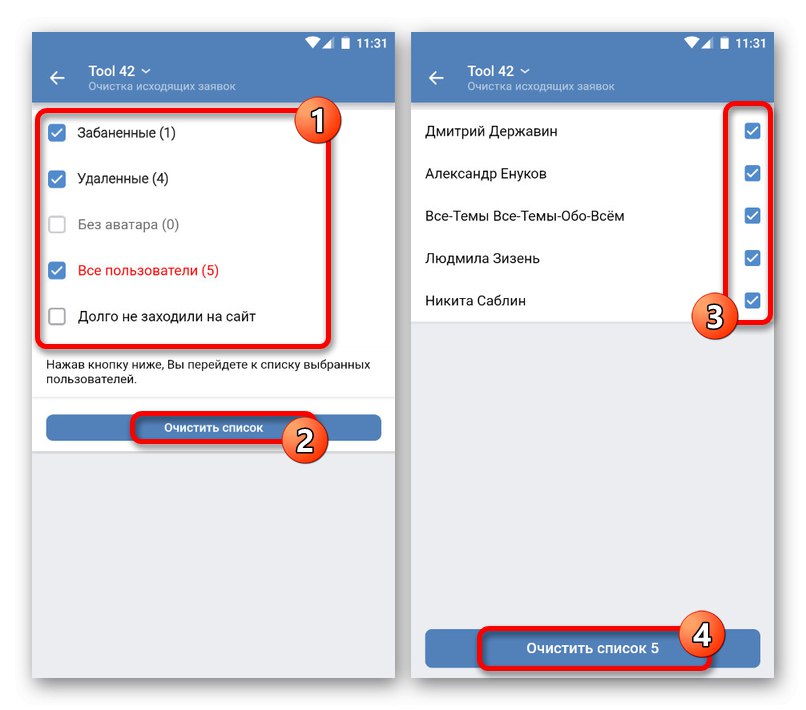 11:31

Tool 42
Очистка исходящих заявок

1

Забаненные (1)

Удаленные (4)

Без аватара (0)

Все пользователи (5)

Долго не заходили на сайт

Нажав кнопку ниже, Вы перейдете к списку выбранных пользователей.

Очистить список

2

11:31

Tool 42
Очистка исходящих заявок

Дмитрий Державин

Александр Енуков

Все-Темы Все-Темы-Обо-Всём

Людмила Зизень

Никита Саблин

3

Очистить список 5

4