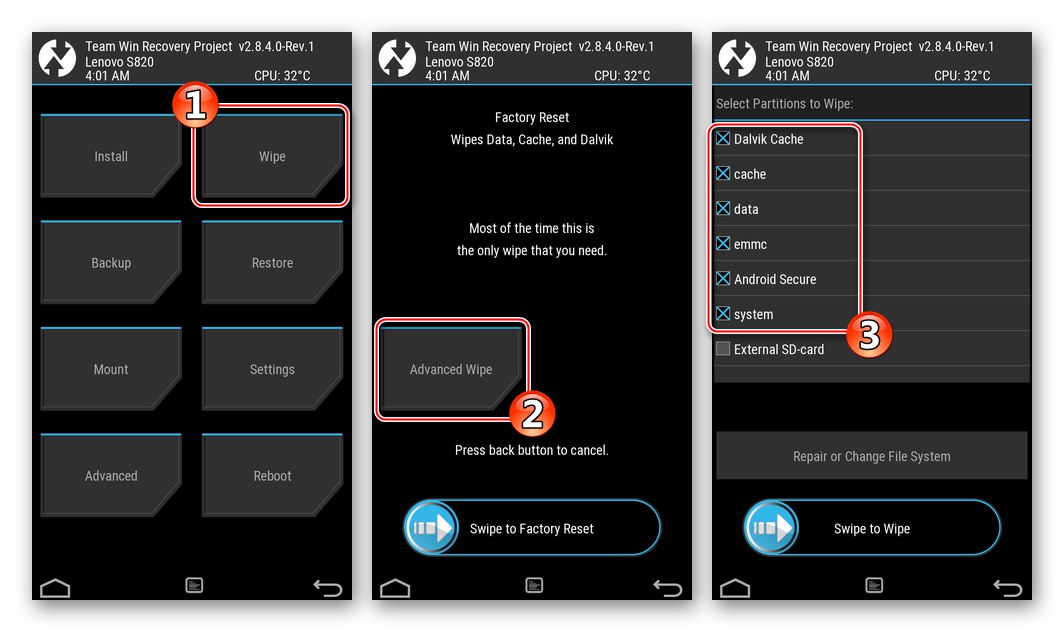 Team Win Recovery Project v2.8.4.0-Rev.1
Lenovo S820
4:01 AM CPU: 32°C

1

Install

Wipe

Backup

Restore

Mount

Settings

Advanced

Reboot

Team Win Recovery Project v2.8.4.0-Rev.1
Lenovo S820
4:01 AM CPU: 32°C

Factory Reset
Wipes Data, Cache, and Dalvik

Most of the time this is
the only wipe that you need.

Advanced Wipe

2

Press back button to cancel.

Swipe to Factory Reset

Team Win Recovery Project v2.8.4.0-Rev.1
Lenovo S820
4:01 AM CPU: 32°C

Select Partitions to Wipe:

Dalvik Cache

cache

data

emmc

Android Secure

system

3

External SD-card

Repair or Change File System

Swipe to Wipe