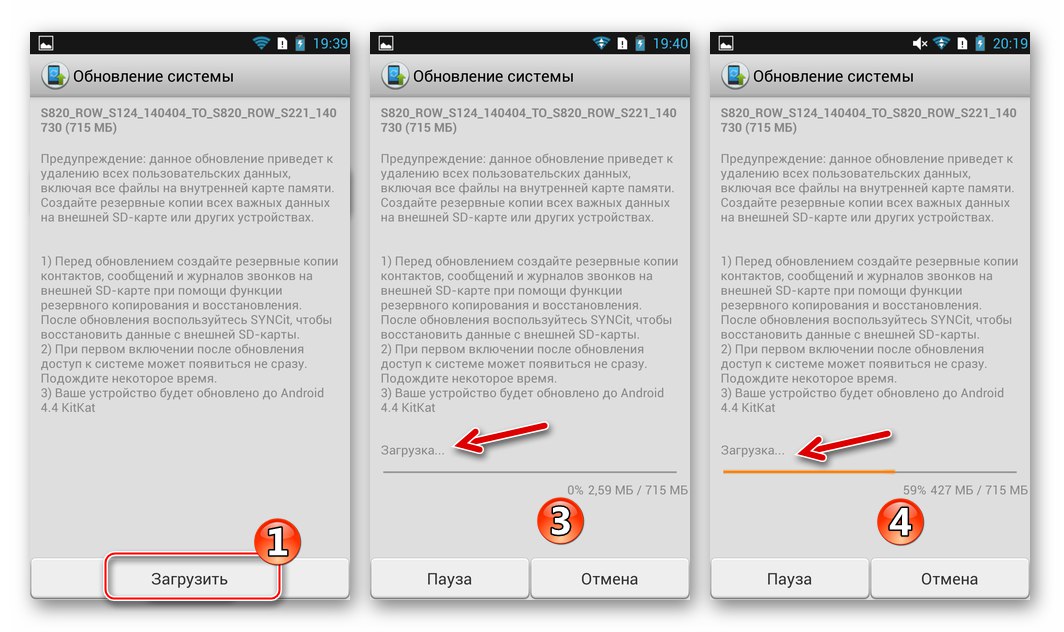 19:39

Обновление системы

S820_ROW_S124_140404_TO_S820_ROW_S221_140730 (715 МБ)

Предупреждение: данное обновление приведет к удалению всех пользовательских данных, включая все файлы на внутренней карте памяти. Создайте резервные копии всех важных данных на внешней SD-карте или других устройствах.

1) Перед обновлением создайте резервные копии контактов, сообщений и журналов звонков на внешней SD-карте при помощи функции резервного копирования и восстановления. После обновления воспользуйтесь SYNCit, чтобы восстановить данные с внешней SD-карты.
2) При первом включении после обновления доступ к системе может появиться не сразу. Подождите некоторое время.
3) Ваше устройство будет обновлено до Android 4.4 KitKat

1

Загрузить

19:40

Обновление системы

S820_ROW_S124_140404_TO_S820_ROW_S221_140730 (715 МБ)

Предупреждение: данное обновление приведет к удалению всех пользовательских данных, включая все файлы на внутренней карте памяти. Создайте резервные копии всех важных данных на внешней SD-карте или других устройствах.

1) Перед обновлением создайте резервные копии контактов, сообщений и журналов звонков на внешней SD-карте при помощи функции резервного копирования и восстановления. После обновления воспользуйтесь SYNCit, чтобы восстановить данные с внешней SD-карты.
2) При первом включении после обновления доступ к системе может появиться не сразу. Подождите некоторое время.
3) Ваше устройство будет обновлено до Android 4.4 KitKat

Загрузка...

0% 2,59 МБ / 715 МБ

3

Пауза

Отмена

20:19

Обновление системы

S820_ROW_S124_140404_TO_S820_ROW_S221_140730 (715 МБ)

Предупреждение: данное обновление приведет к удалению всех пользовательских данных, включая все файлы на внутренней карте памяти. Создайте резервные копии всех важных данных на внешней SD-карте или других устройствах.

1) Перед обновлением создайте резервные копии контактов, сообщений и журналов звонков на внешней SD-карте при помощи функции резервного копирования и восстановления. После обновления воспользуйтесь SYNCit, чтобы восстановить данные с внешней SD-карты.
2) При первом включении после обновления доступ к системе может появиться не сразу. Подождите некоторое время.
3) Ваше устройство будет обновлено до Android 4.4 KitKat

Загрузка...

59% 427 МБ / 715 МБ

4

Пауза

Отмена