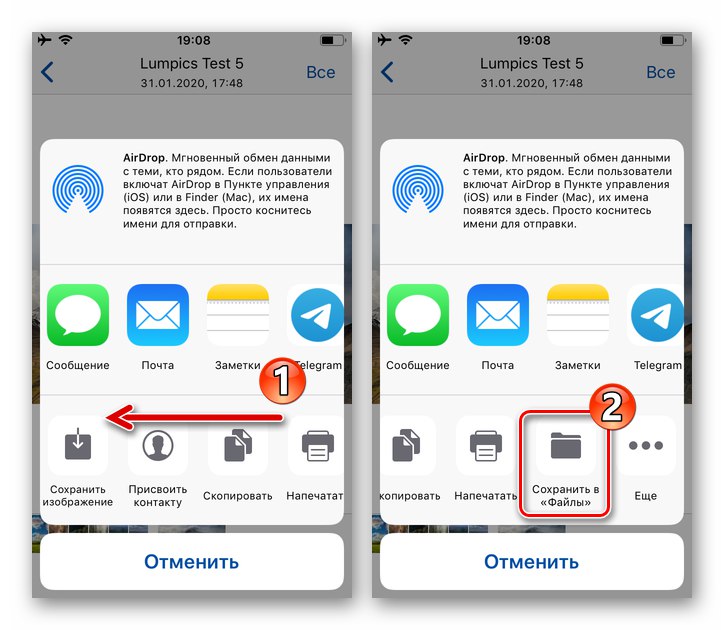 19:08

Lumpics Test 5
31.01.2020, 17:48

Все

AirDrop. Мгновенный обмен данными с теми, кто рядом. Если пользователи включат AirDrop в Пункте управления (iOS) или в Finder (Mac), их имена появятся здесь. Просто коснитесь имени для отправки.

Сообщение
Почта
Заметки
Telegram

1

Сохранить изображение
Присвоить контакту
Скопировать
Напечатат

Отменить

19:08

Lumpics Test 5
31.01.2020, 17:48

Все

AirDrop. Мгновенный обмен данными с теми, кто рядом. Если пользователи включат AirDrop в Пункте управления (iOS) или в Finder (Mac), их имена появятся здесь. Просто коснитесь имени для отправки.

Сообщение
Почта
Заметки
Telegram

2

копировать
Напечатать
Сохранить в «Файлы»
Еще

Отменить