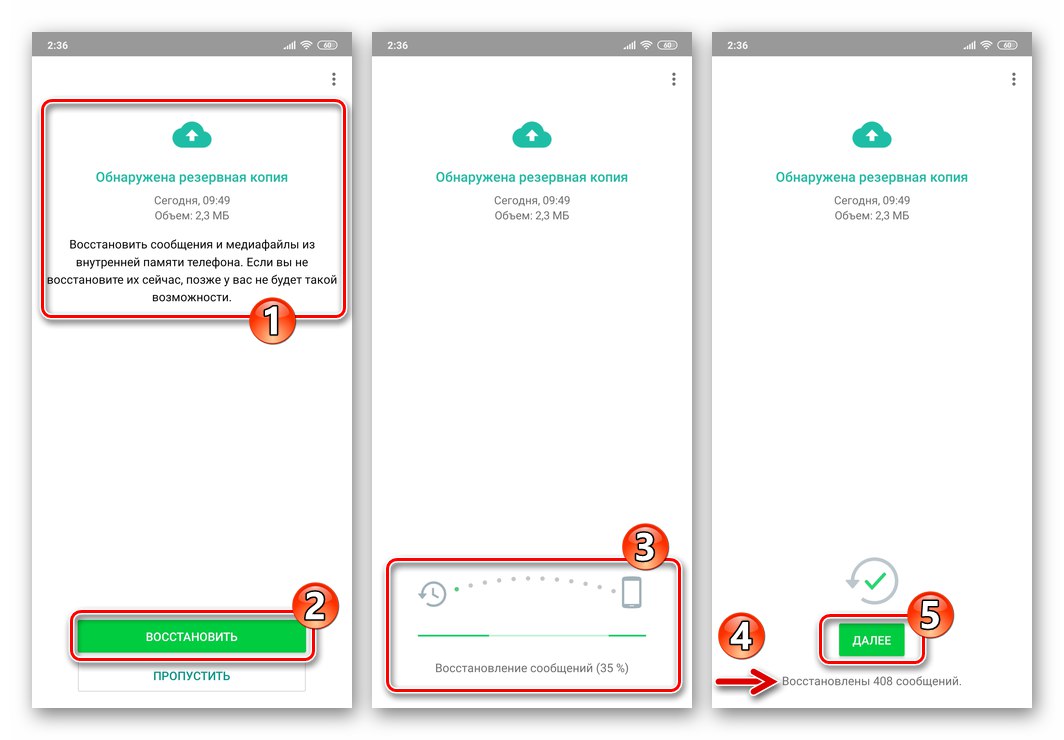 2:36

60

Обнаружена резервная копия

Сегодня, 09:49
Объем: 2,3 МБ

Восстановить сообщения и медиафайлы из внутренней памяти телефона. Если вы не восстановите их сейчас, позже у вас не будет такой возможности.

1

2

ВОССТАНОВИТЬ

ПРОПУСТИТЬ

2:36

60

Обнаружена резервная копия

Сегодня, 09:49
Объем: 2,3 МБ

3

Восстановление сообщений (35 %)

2:36

60

Обнаружена резервная копия

Сегодня, 09:49
Объем: 2,3 МБ

4

5

ДАЛЕЕ

Восстановлены 408 сообщений.