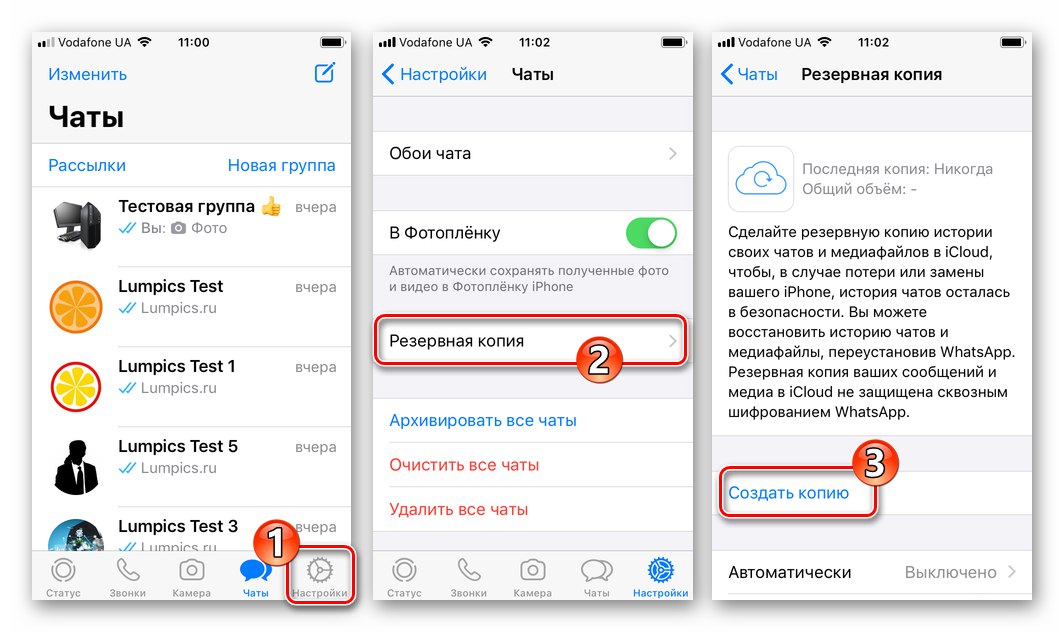 Vodafone UA 11:00

Изменить

Чаты

Рассылки Новая группа

Тестовая группа 👍 вчера
Вы: Фото

Lumpics Test вчера
Lumpics.ru

Lumpics Test 1 вчера
Lumpics.ru

Lumpics Test 5 вчера
Lumpics.ru

Lumpics Test 3 вчера
Lumpics.ru

1

Статус Звонки Камера Чаты Настройки

Vodafone UA 11:02

Настройки Чаты

Обои чата

В Фотоплёнку

Автоматически сохранять полученные фото и видео в Фотоплёнку iPhone

Резервная копия

2

Архивировать все чаты

Очистить все чаты

Удалить все чаты

Статус Звонки Камера Чаты Настройки

Vodafone UA 11:02

Чаты Резервная копия

Последняя копия: Никогда
Общий объём: -

Сделайте резервную копию истории своих чатов и медиафайлов в iCloud, чтобы, в случае потери или замены вашего iPhone, история чатов осталась в безопасности. Вы можете восстановить историю чатов и медиафайлы, переустановив WhatsApp. Резервная копия ваших сообщений и медиа в iCloud не защищена сквозным шифрованием WhatsApp.

3

Создать копию

Автоматически Выключено