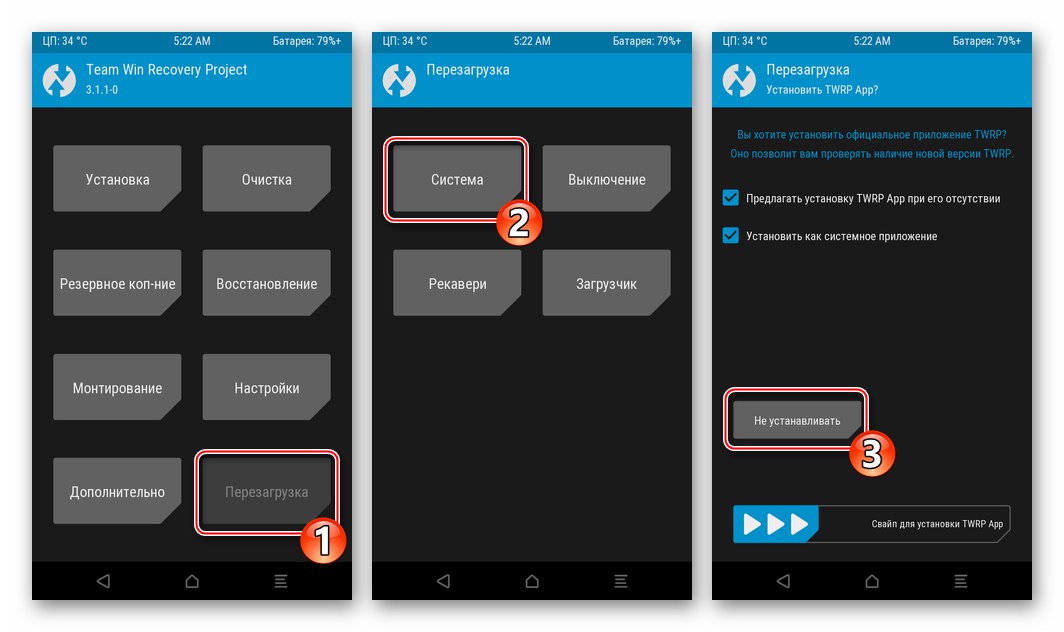 ЦП: 34 °C 5:22 AM Батарея: 79%+

Team Win Recovery Project
3.1.1-0

Установка
Очистка
Резервное коп-ние
Восстановление
Монтирование
Настройки
Дополнительно
Перезагрузка

1

ЦП: 34 °C 5:22 AM Батарея: 79%+

Перезагрузка

Система
Выключение
Рекавери
Загрузчик

2

ЦП: 34 °C 5:22 AM Батарея: 79%+

Перезагрузка
Установить TWRP App?

Вы хотите установить официальное приложение TWRP?
Оно позволит вам проверять наличие новой версии TWRP.

Предлагать установку TWRP App при его отсутствии

Установить как системное приложение

Не устанавливать

3

Свайп для установки TWRP App