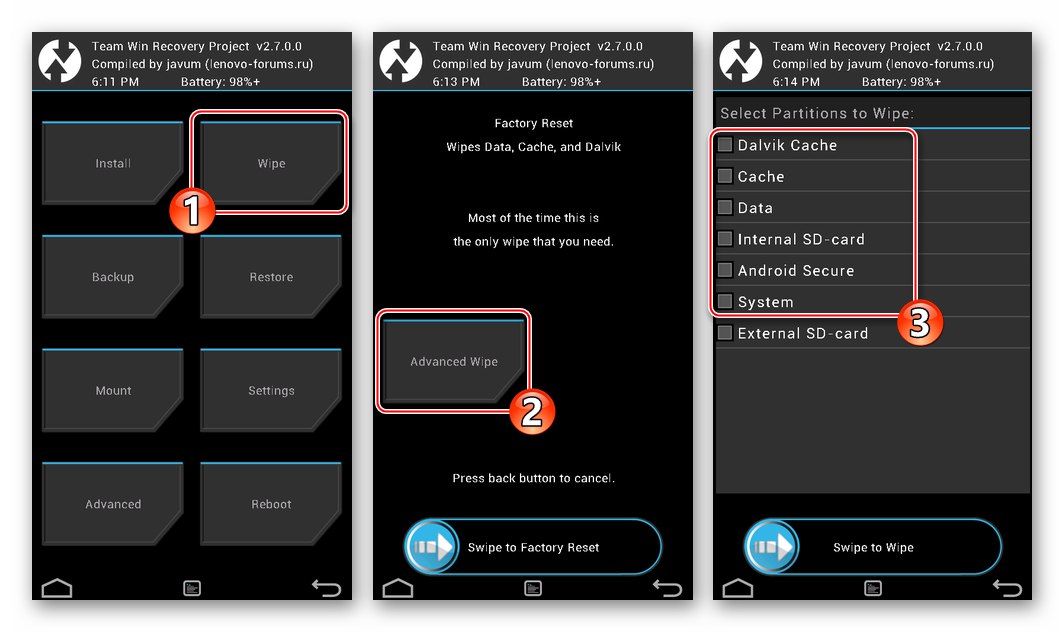 Team Win Recovery Project v2.7.0.0
Compiled by javum (lenovo-forums.ru)
6:11 PM Battery: 98%+

Install

Wipe

1

Backup

Restore

Mount

Settings

Advanced

Reboot

Team Win Recovery Project v2.7.0.0
Compiled by javum (lenovo-forums.ru)
6:13 PM Battery: 98%+

Factory Reset
Wipes Data, Cache, and Dalvik

Most of the time this is
the only wipe that you need.

Advanced Wipe

2

Press back button to cancel.

Swipe to Factory Reset

Team Win Recovery Project v2.7.0.0
Compiled by javum (lenovo-forums.ru)
6:14 PM Battery: 98%+

Select Partitions to Wipe:

Dalvik Cache
Cache
Data
Internal SD-card
Android Secure
System
External SD-card

3

Swipe to Wipe