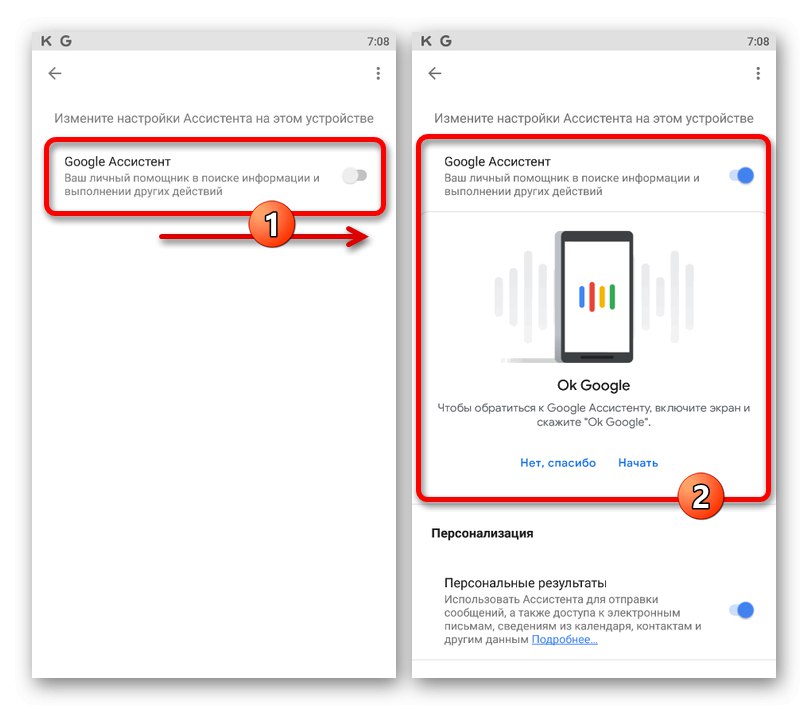 K G 7:08

Измените настройки Ассистента на этом устройстве

Google Ассистент
Ваш личный помощник в поиске информации и выполнении других действий

1

K G 7:08

Измените настройки Ассистента на этом устройстве

Google Ассистент
Ваш личный помощник в поиске информации и выполнении других действий

Ok Google

Чтобы обратиться к Google Ассистенту, включите экран и скажите "Ok Google".

Нет, спасибо Начать

2

Персонализация

Персональные результаты
Использовать Ассистента для отправки сообщений, а также доступа к электронным письмам, сведениям из календаря, контактам и другим данным Подробнее...