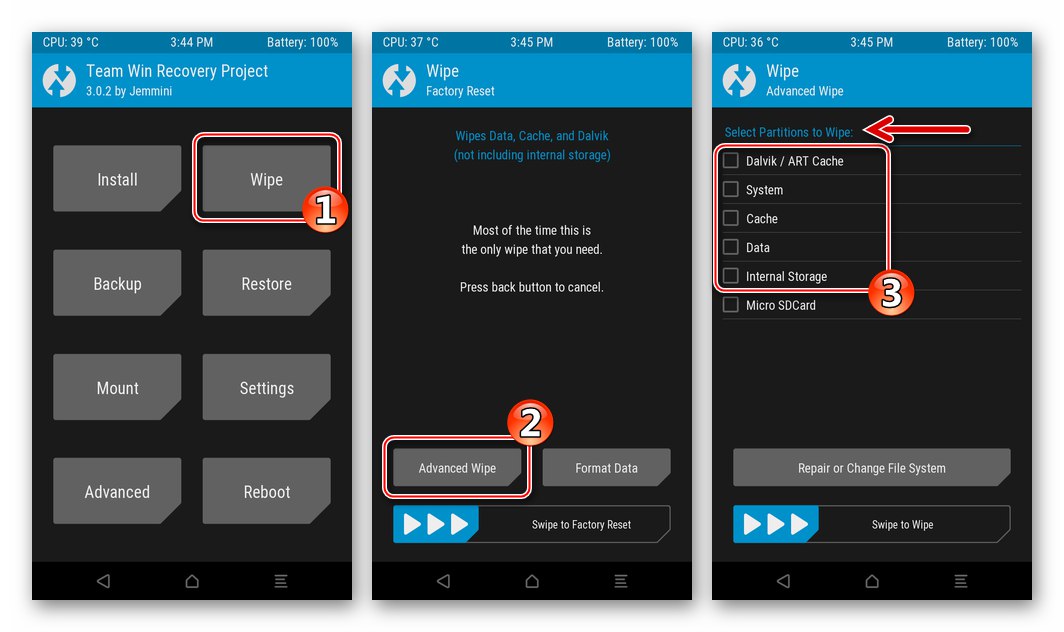 CPU: 39 °C 3:44 PM Battery: 100%

Team Win Recovery Project
3.0.2 by Jemmini

Install

Wipe

1

Backup

Restore

Mount

Settings

Advanced

Reboot

CPU: 37 °C 3:45 PM Battery: 100%

Wipe
Factory Reset

Wipes Data, Cache, and Dalvik
(not including internal storage)

Most of the time this is
the only wipe that you need.

Press back button to cancel.

2

Advanced Wipe

Format Data

Swipe to Factory Reset

CPU: 36 °C 3:45 PM Battery: 100%

Wipe
Advanced Wipe

Select Partitions to Wipe:

Dalvik / ART Cache

System

Cache

Data

Internal Storage

3

Micro SDCard

Repair or Change File System

Swipe to Wipe