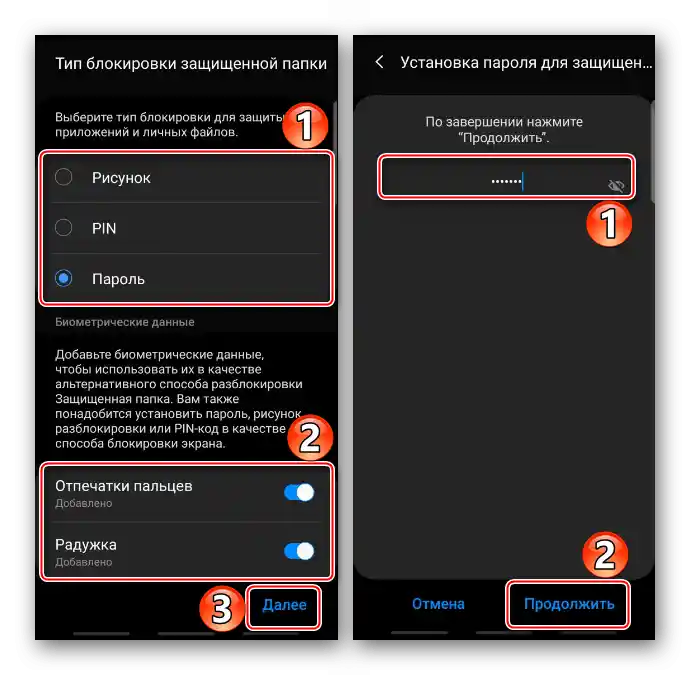 Тип блокировки защищенной папки

Выберите тип блокировки для защиты приложений и личных файлов.

1

Рисунок

PIN

Пароль

Биометрические данные

Добавьте биометрические данные, чтобы использовать их в качестве альтернативного способа разблокировки Защищенная папка. Вам также понадобится установить пароль, рисунок разблокировки или PIN-код в качестве способа блокировки экрана.

2

Отпечатки пальцев
Добавлено

Радужка
Добавлено

3

Далее

Установка пароля для защищен...

По завершении нажмите "Продолжить".

•••••••

1

2

Отмена

Продолжить