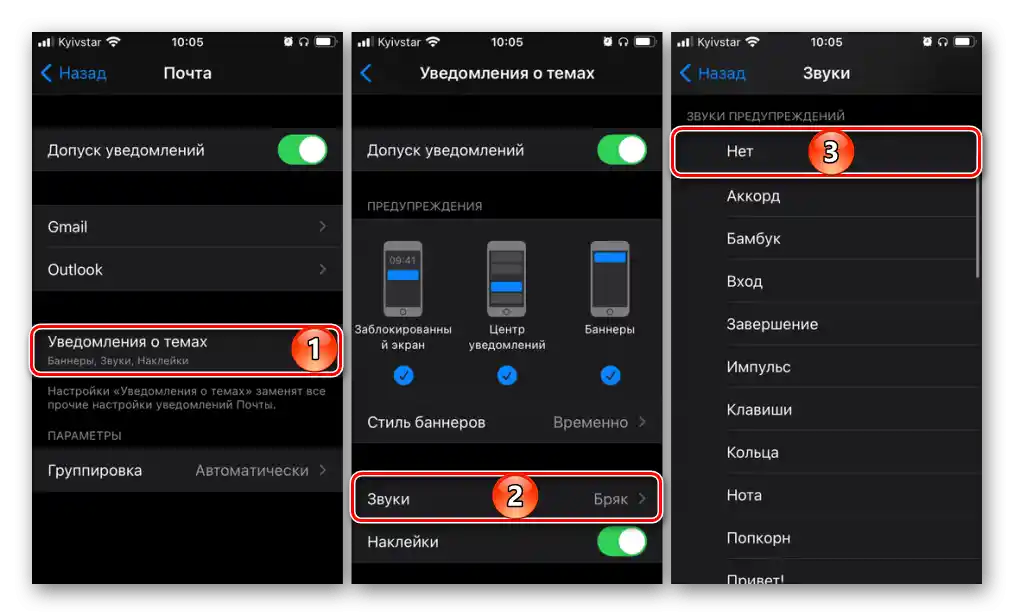 Kyivstar 10:05
Назад Почта
Допуск уведомлений
Gmail
Outlook
Уведомления о темах
Баннеры, Звуки, Наклейки
1
Настройки «Уведомления о темах» заменят все прочие настройки уведомлений Почты.
ПАРАМЕТРЫ
Группировка Автоматически

Kyivstar 10:05
Уведомления о темах
Допуск уведомлений
ПРЕДУПРЕЖДЕНИЯ
09:41
Заблокированный экран
Центр уведомлений
Баннеры
Стиль баннеров Временно
Звуки Бряк
2
Наклейки

Kyivstar 10:05
Назад Звуки
ЗВУКИ ПРЕДУПРЕЖДЕНИЙ
Нет
3
Аккорд
Бамбук
Вход
Завершение
Импульс
Клавиши
Кольца
Нота
Попкорн
Привет!