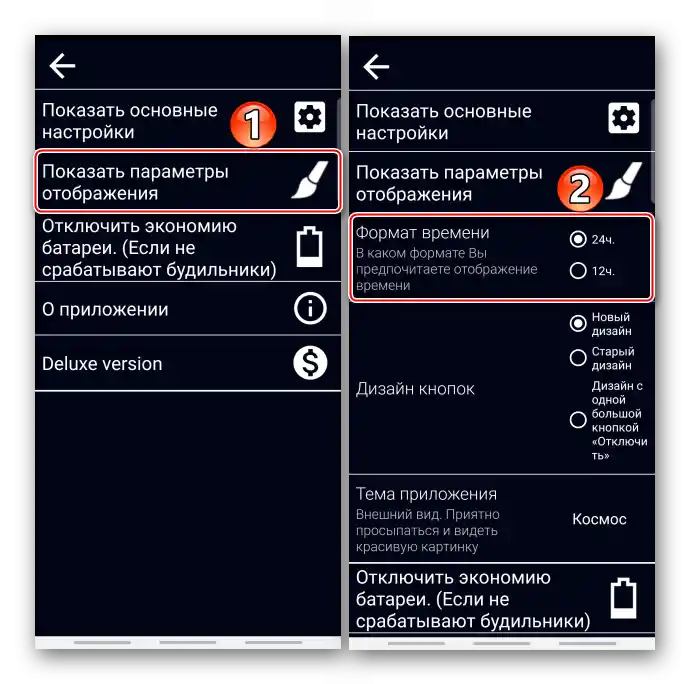 Показать основные настройки

1

Показать параметры отображения

Отключить экономию батареи. (Если не срабатывают будильники)

О приложении

Deluxe version

Показать основные настройки

Показать параметры отображения

2

Формат времени
В каком формате Вы предпочитаете отображение времени

24ч.

12ч.

Дизайн кнопок

Новый дизайн

Старый дизайн

Дизайн с одной большой кнопкой «Отключить»

Тема приложения
Внешний вид. Приятно просыпаться и видеть красивую картинку

Космос

Отключить экономию батареи. (Если не срабатывают будильники)