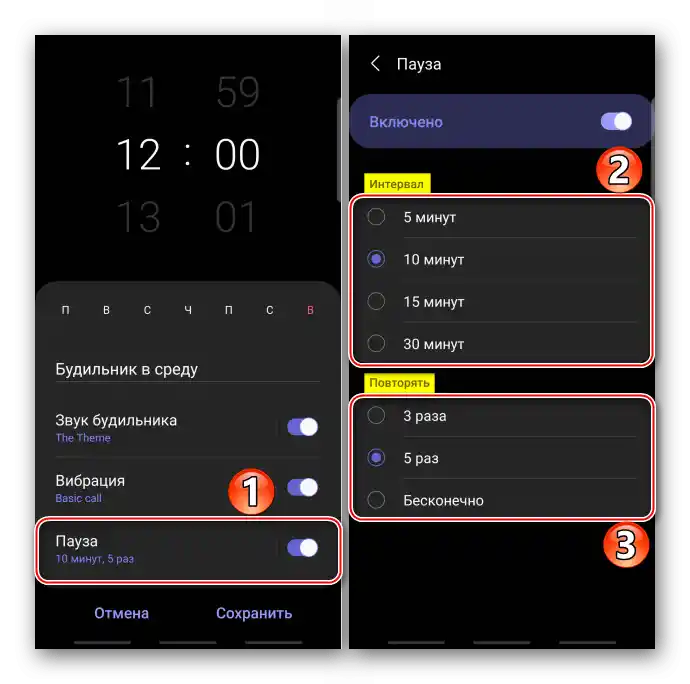 11 59
12 : 00
13 01

П В С Ч П С В

Будильник в среду

Звук будильника
The Theme

Вибрация
Basic call

1

Пауза
10 минут, 5 раз

Отмена Сохранить

Пауза

Включено

2

Интервал

5 минут

10 минут

15 минут

30 минут

Повторять

3 раза

5 раз

Бесконечно

3