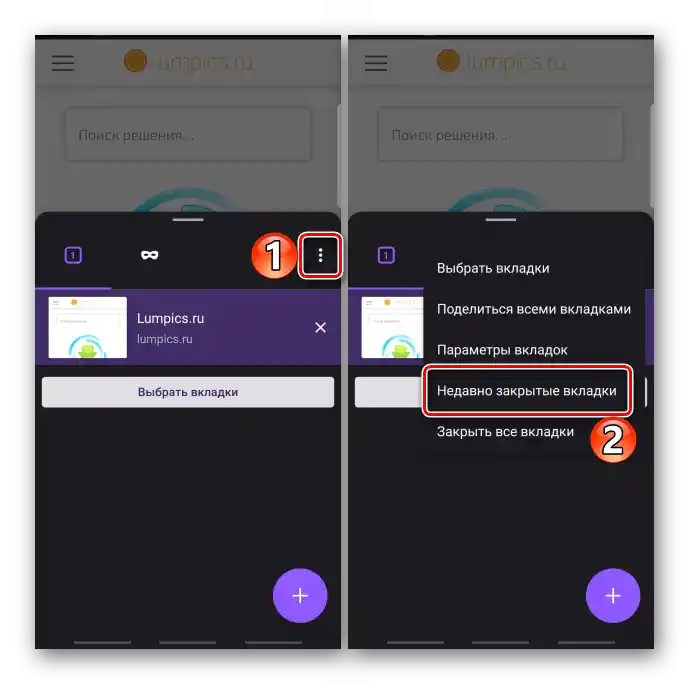 lumpics.ru

Поиск решения...

1

1

Lumpics.ru
lumpics.ru

Выбрать вкладки

+

lumpics.ru

Поиск решения...

1

Выбрать вкладки

Поделиться всеми вкладками

Параметры вкладок

Недавно закрытые вкладки

Закрыть все вкладки

2

+