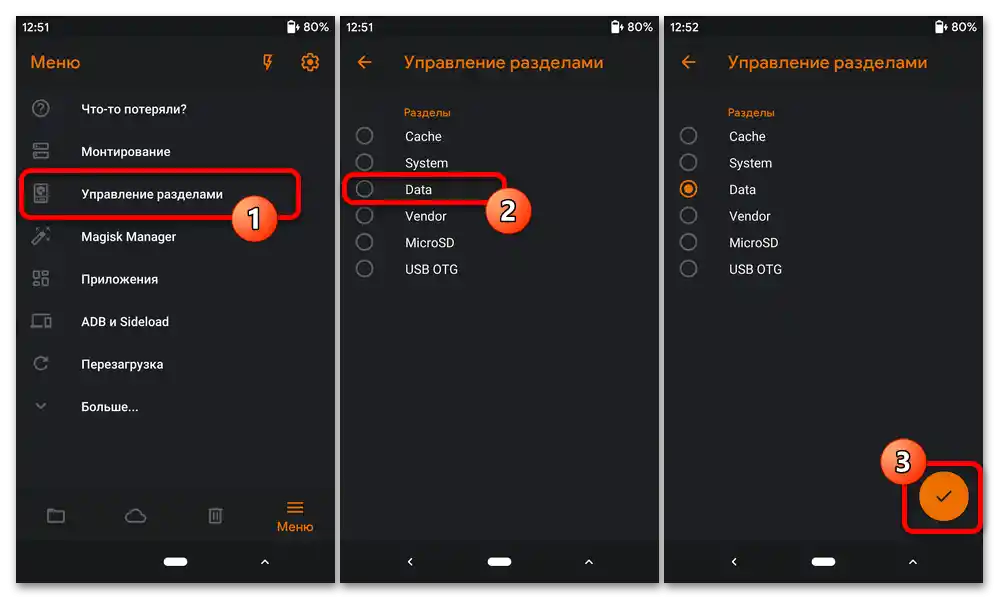 12:51 80%

Меню

Что-то потеряли?

Монтирование

Управление разделами

1

Magisk Manager

Приложения

ADB и Sideload

Перезагрузка

Больше...

Меню

12:51 80%

Управление разделами

Разделы

Cache

System

Data

2

Vendor

MicroSD

USB OTG

12:52 80%

Управление разделами

Разделы

Cache

System

Data

Vendor

MicroSD

USB OTG

3