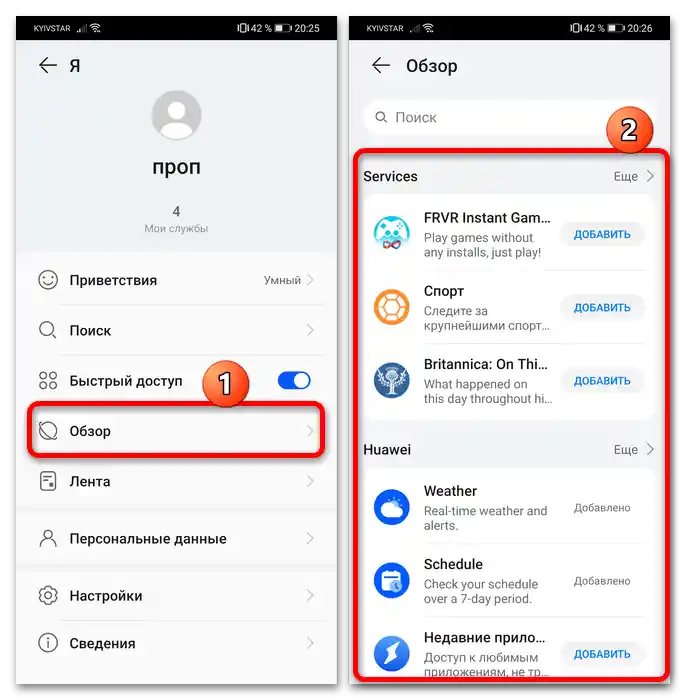 KYIVSTAR 42 % 20:25

Я

проп

4
Мои службы

Приветствия Умный

Поиск

Быстрый доступ

1

Обзор

Лента

Персональные данные

Настройки

Сведения

KYIVSTAR 42 % 20:26

Обзор

Поиск

2

Services Еще

FRVR Instant Gam...
Play games without any installs, just play!
ДОБАВИТЬ

Спорт
Следите за крупнейшими спорт...
ДОБАВИТЬ

Britannica: On Thi...
What happened on this day throughout hi...
ДОБАВИТЬ

Huawei Еще

Weather
Real-time weather and alerts.
Добавлено

Schedule
Check your schedule over a 7-day period.
Добавлено

Недавние прило...
Доступ к любимым приложениям, не тр...
ДОБАВИТЬ