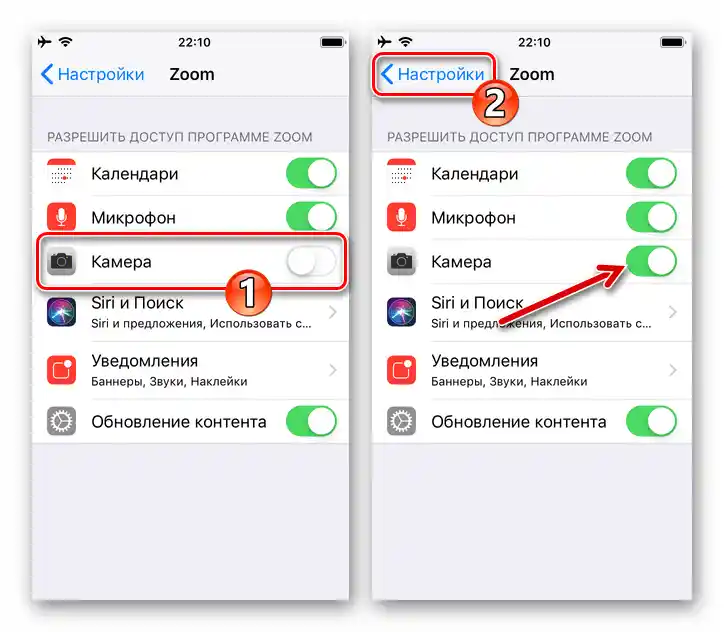 22:10

Настройки Zoom

РАЗРЕШИТЬ ДОСТУП ПРОГРАММЕ ZOOM

Календари

Микрофон

Камера

1

Siri и Поиск
Siri и предложения, Использовать с...

Уведомления
Баннеры, Звуки, Наклейки

Обновление контента

22:10

Настройки Zoom

2

РАЗРЕШИТЬ ДОСТУП ПРОГРАММЕ ZOOM

Календари

Микрофон

Камера

Siri и Поиск
Siri и предложения, Использовать с...

Уведомления
Баннеры, Звуки, Наклейки

Обновление контента