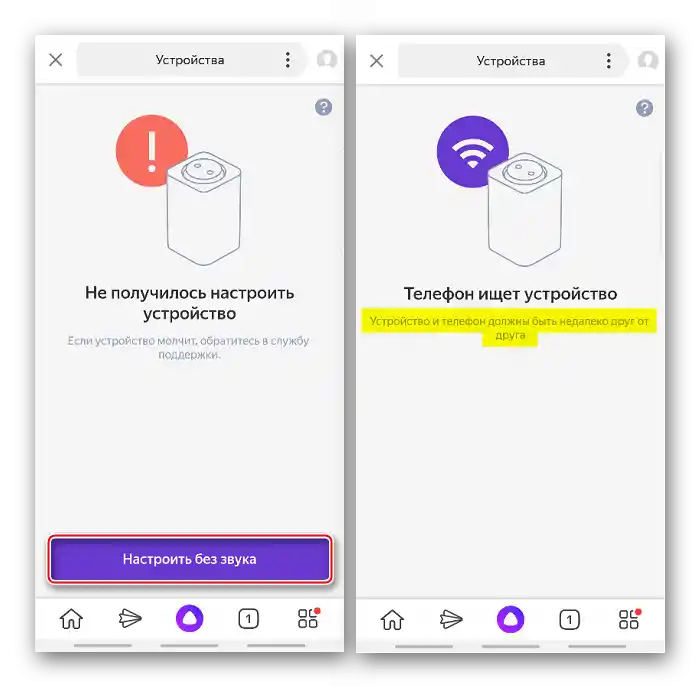 Устройства

Не получилось настроить устройство

Если устройство молчит, обратитесь в службу поддержки.

Настроить без звука

1

Устройства

Телефон ищет устройство

Устройство и телефон должны быть недалеко друг от друга

1