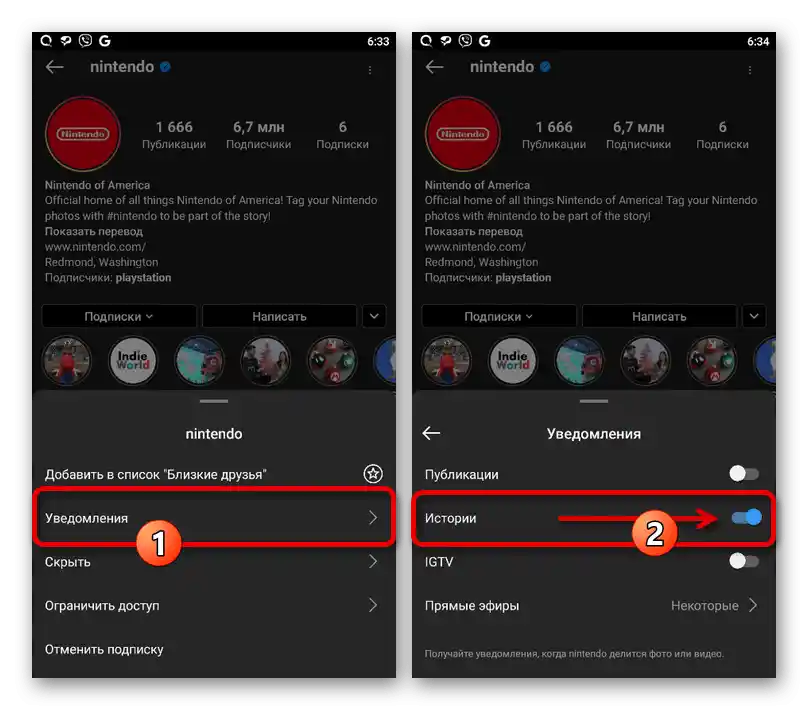 6:33

nintendo

Nintendo

1 666
Публикации

6,7 млн
Подписчики

6
Подписки

Nintendo of America
Official home of all things Nintendo of America! Tag your Nintendo photos with #nintendo to be part of the story!
Показать перевод
www.nintendo.com/
Redmond, Washington
Подписчики: playstation

Подписки

Написать

Indie World

nintendo

Добавить в список "Близкие друзья"

Уведомления

1

Скрыть

Ограничить доступ

Отменить подписку

6:34

nintendo

Nintendo

1 666
Публикации

6,7 млн
Подписчики

6
Подписки

Nintendo of America
Official home of all things Nintendo of America! Tag your Nintendo photos with #nintendo to be part of the story!
Показать перевод
www.nintendo.com/
Redmond, Washington
Подписчики: playstation

Подписки

Написать

Indie World

Уведомления

Публикации

Истории

2

IGTV

Прямые эфиры

Некоторые

Получайте уведомления, когда nintendo делится фото или видео.