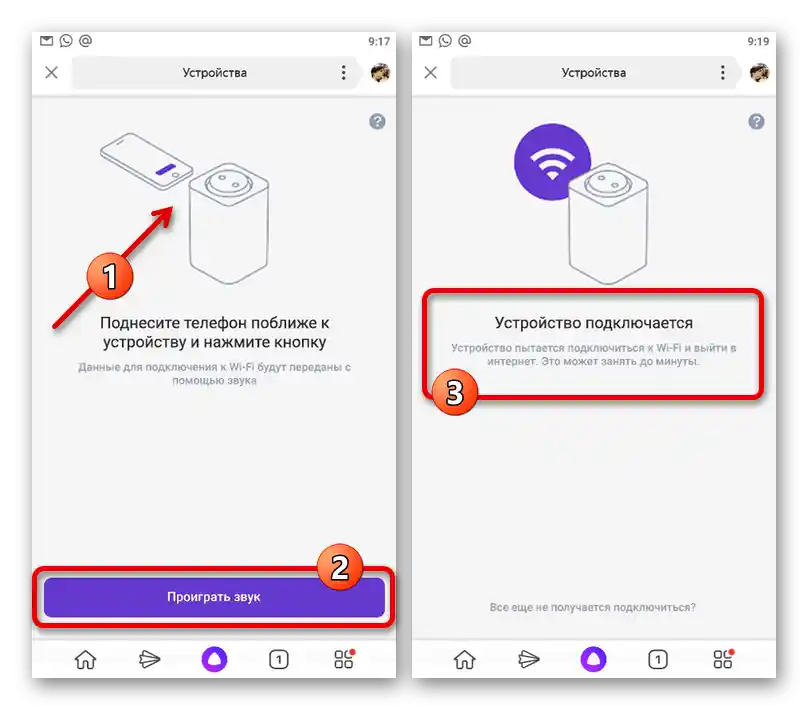 9:17

Устройства

1

Поднесите телефон поближе к устройству и нажмите кнопку

Данные для подключения к Wi-Fi будут переданы с помощью звука

2

Проиграть звук

1

9:19

Устройства

Устройство подключается

Устройство пытается подключиться к Wi-Fi и выйти в интернет. Это может занять до минуты.

3

Все еще не получается подключиться?

1