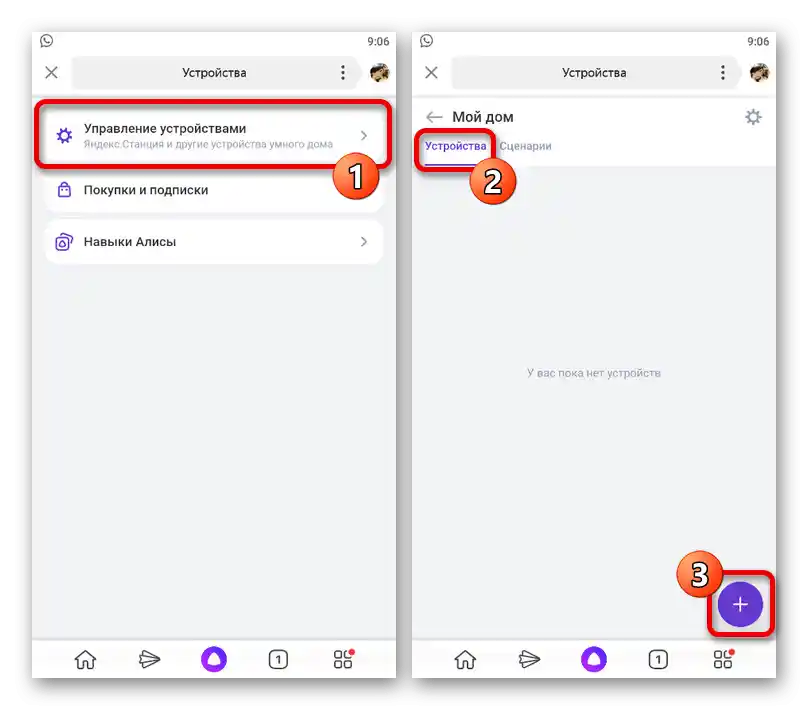 9:06

Устройства

Управление устройствами
Яндекс.Станция и другие устройства умного дома

1

Покупки и подписки

Навыки Алисы

1

9:06

Устройства

Мой дом

Устройства Сценарии

2

У вас пока нет устройств

3

+

1