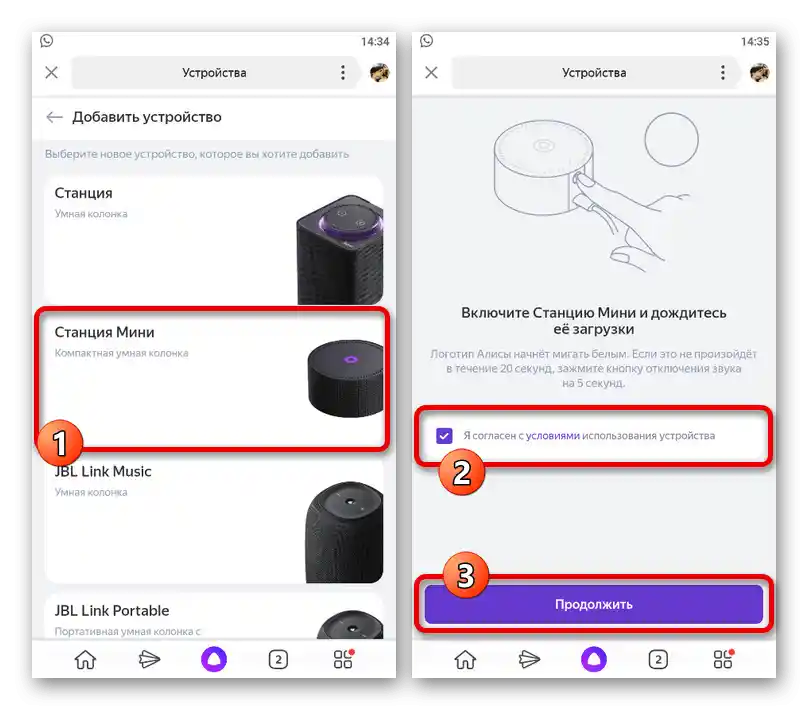 14:34

Устройства

Добавить устройство

Выберите новое устройство, которое вы хотите добавить

Станция
Умная колонка

Станция Мини
Компактная умная колонка

1

JBL Link Music
Умная колонка

JBL Link Portable
Портативная умная колонка с

2

14:35

Устройства

Включите Станцию Мини и дождитесь её загрузки

Логотип Алисы начнёт мигать белым. Если это не произойдёт в течение 20 секунд, зажмите кнопку отключения звука на 5 секунд.

Я согласен с условиями использования устройства

2

3

Продолжить

2