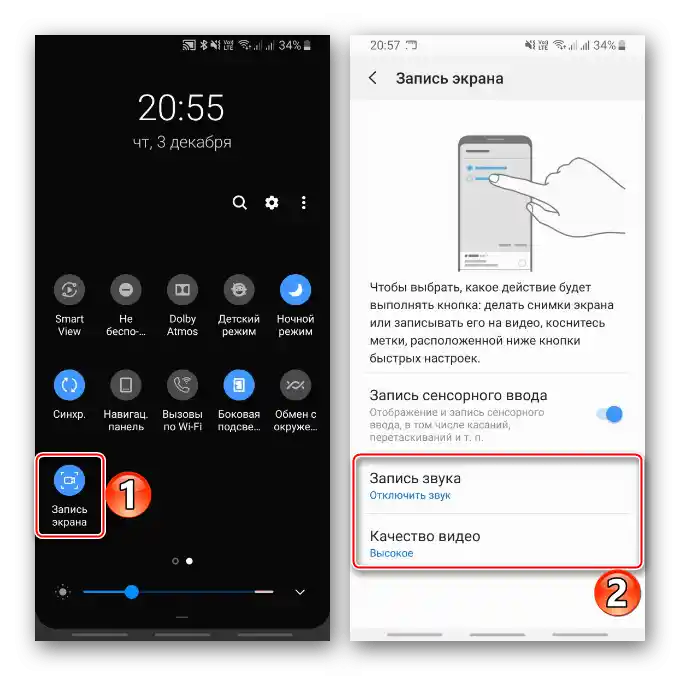 34%

20:55
чт, 3 декабря

Smart View
Не беспо-...
Dolby Atmos
Детский режим
Ночной режим

Синхр.
Навигац. панель
Вызовы по Wi-Fi
Боковая подсве...
Обмен с окруже...

Запись экрана

1

20:57
34%

Запись экрана

Чтобы выбрать, какое действие будет выполнять кнопка: делать снимки экрана или записывать его на видео, коснитесь метки, расположенной ниже кнопки быстрых настроек.

Запись сенсорного ввода
Отображение и запись сенсорного ввода, в том числе касаний, перетаскиваний и т. п.

Запись звука
Отключить звук

Качество видео
Высокое

2