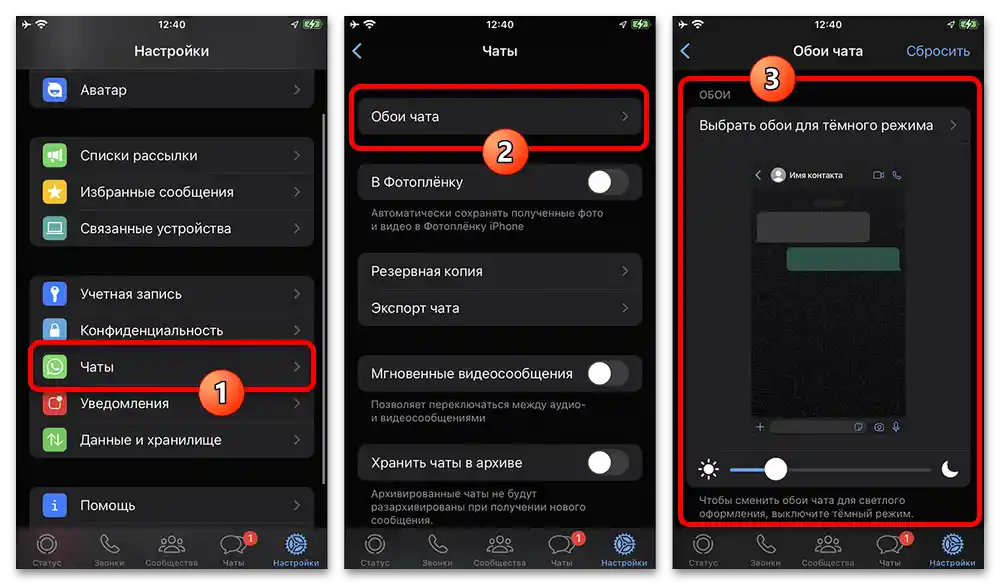 12:40

Настройки

Аватар

Списки рассылки

Избранные сообщения

Связанные устройства

Учетная запись

Конфиденциальность

Чаты

1

Уведомления

Данные и хранилище

Помощь

Статус Звонки Сообщества 1 Чаты Настройки

12:40

Чаты

Обои чата

2

В Фотоплёнку

Автоматически сохранять полученные фото и видео в Фотоплёнку iPhone

Резервная копия

Экспорт чата

Мгновенные видеосообщения

Позволяет переключаться между аудио- и видеосообщениями

Хранить чаты в архиве

Архивированные чаты не будут разархивированы при получении нового сообщения.

Статус Звонки Сообщества 1 Чаты Настройки

12:40

Обои чата Сбросить

3

ОБОИ

Выбрать обои для тёмного режима

Имя контакта

Чтобы сменить обои чата для светлого оформления, выключите тёмный режим.

Статус Звонки Сообщества 1 Чаты Настройки