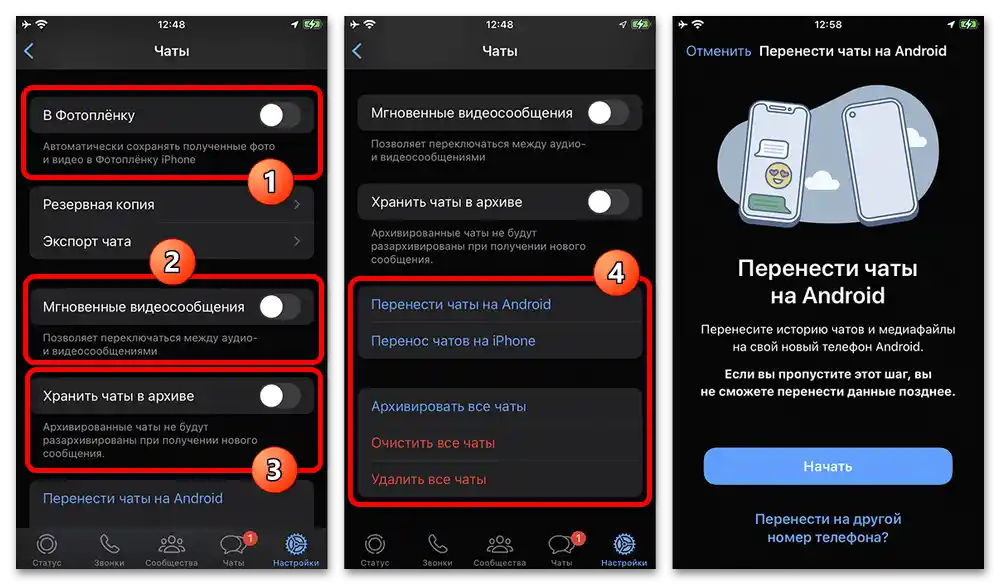 12:48

Чаты

В Фотоплёнку

Автоматически сохранять полученные фото и видео в Фотоплёнку iPhone

1

Резервная копия

Экспорт чата

2

Мгновенные видеосообщения

Позволяет переключаться между аудио- и видеосообщениями

Хранить чаты в архиве

Архивированные чаты не будут разархивированы при получении нового сообщения.

3

Перенести чаты на Android

Статус Звонки Сообщества Чаты 1 Настройки

12:48

Чаты

Мгновенные видеосообщения

Позволяет переключаться между аудио- и видеосообщениями

Хранить чаты в архиве

Архивированные чаты не будут разархивированы при получении нового сообщения.

4

Перенести чаты на Android

Перенос чатов на iPhone

Архивировать все чаты

Очистить все чаты

Удалить все чаты

Статус Звонки Сообщества Чаты 1 Настройки

12:58

Отменить Перенести чаты на Android

Перенести чаты на Android

Перенесите историю чатов и медиафайлы на свой новый телефон Android.

Если вы пропустите этот шаг, вы не сможете перенести данные позднее.

Начать

Перенести на другой номер телефона?