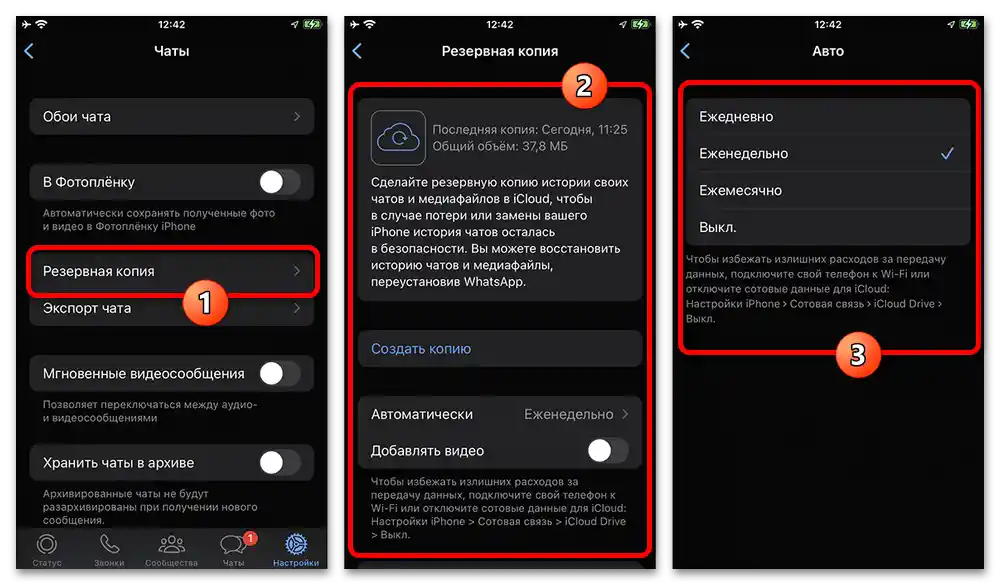 12:42

Чаты

Обои чата

В Фотоплёнку

Автоматически сохранять полученные фото и видео в Фотоплёнку iPhone

Резервная копия

1

Экспорт чата

Мгновенные видеосообщения

Позволяет переключаться между аудио- и видеосообщениями

Хранить чаты в архиве

Архивированные чаты не будут разархивированы при получении нового сообщения.

Статус Звонки Сообщества 1 Чаты Настройки

12:42

Резервная копия

2

Последняя копия: Сегодня, 11:25
Общий объём: 37,8 МБ

Сделайте резервную копию истории своих чатов и медиафайлов в iCloud, чтобы в случае потери или замены вашего iPhone история чатов осталась в безопасности. Вы можете восстановить историю чатов и медиафайлы, переустановив WhatsApp.

Создать копию

Автоматически Еженедельно

Добавлять видео

Чтобы избежать излишних расходов за передачу данных, подключите свой телефон к Wi-Fi или отключите сотовые данные для iCloud: Настройки iPhone > Сотовая связь > iCloud Drive > Выкл.

12:42

Авто

Ежедневно

Еженедельно

Ежемесячно

Выкл.

Чтобы избежать излишних расходов за передачу данных, подключите свой телефон к Wi-Fi или отключите сотовые данные для iCloud: Настройки iPhone > Сотовая связь > iCloud Drive > Выкл.

3